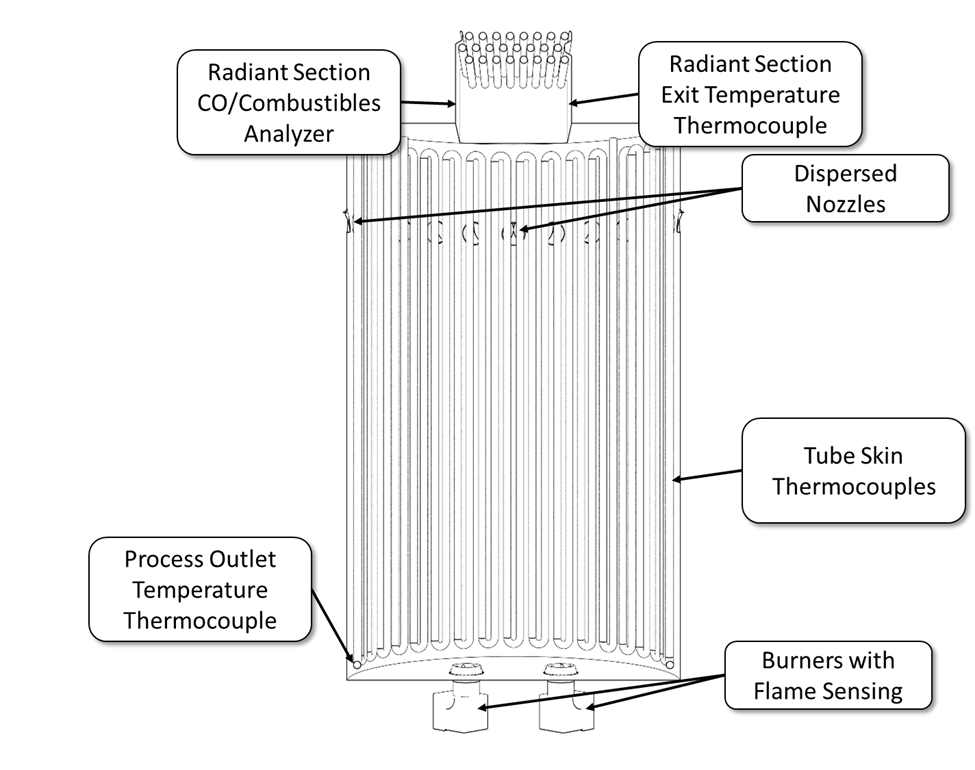 Radiant Section CO/Combustibles Analyzer

Radiant Section Exit Temperature Thermocouple

Dispersed Nozzles

Tube Skin Thermocouples

Process Outlet Temperature Thermocouple

Burners with Flame Sensing